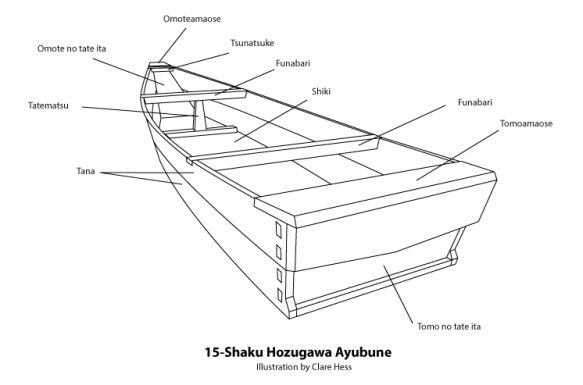 Omoteamaose
Omote no tate ita
Tsunatsuke
Funabari
Shiki
Tatematsu
Funabari
Tomoamaose
Tana
Tomo no tate ita

15-Shaku Hozugawa Ayubune
Illustration by Clare Hess